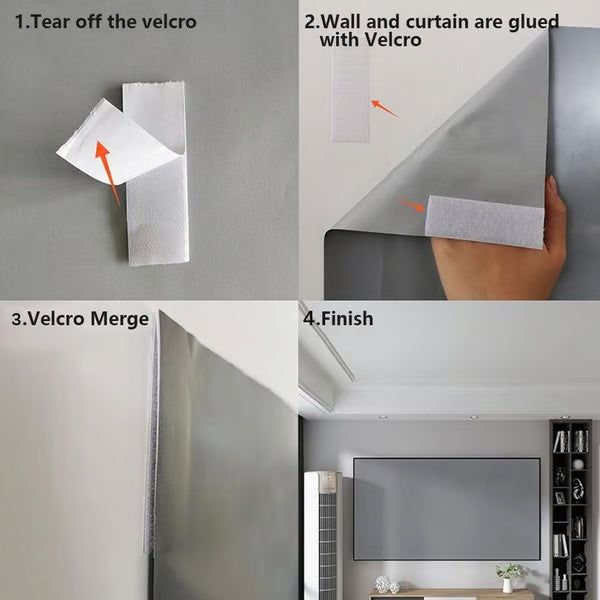 1.Tear off the velcro

2.Wall and curtain are glued with Velcro

3.Velcro Merge

4.Finish