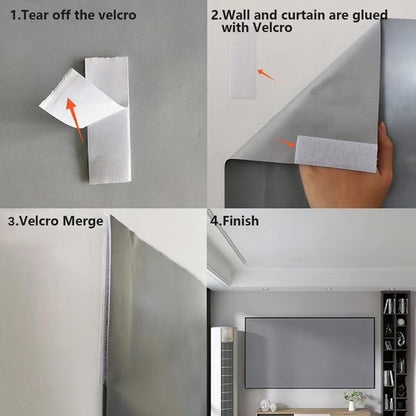 1.Tear off the velcro

2.Wall and curtain are glued with Velcro

3.Velcro Merge

4.Finish