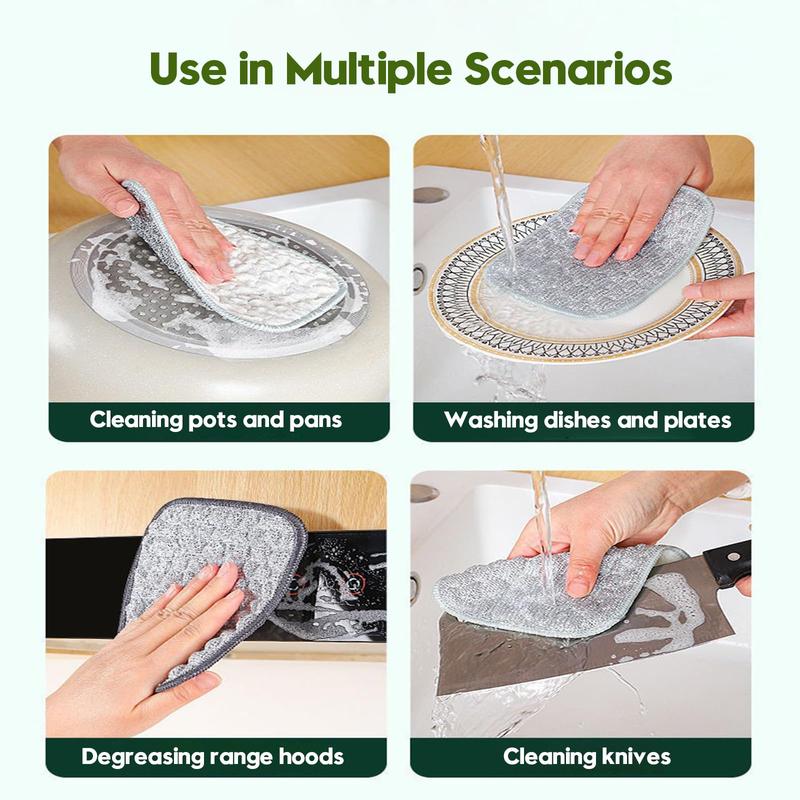 Use in Multiple Scenarios

Cleaning pots and pans

Washing dishes and plates

Degreasing range hoods

Cleaning knives