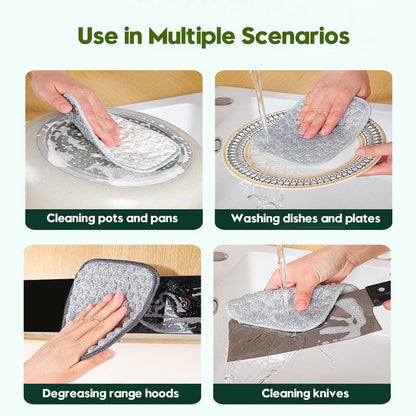 Use in Multiple Scenarios

Cleaning pots and pans

Washing dishes and plates

Degreasing range hoods

Cleaning knives