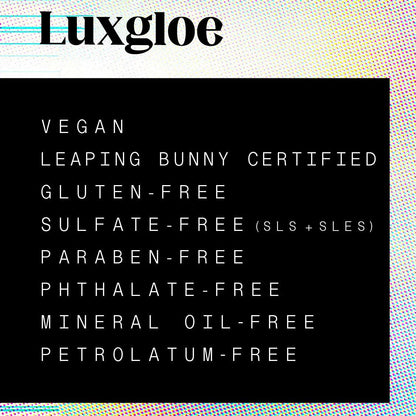 Luxgloe

VEGAN
LEAPING BUNNY CERTIFIED
GLUTEN-FREE
SULFATE-FREE (SLS + SLES)
PARABEN-FREE
PHTHALATE-FREE
MINERAL OIL-FREE
PETROLATUM-FREE