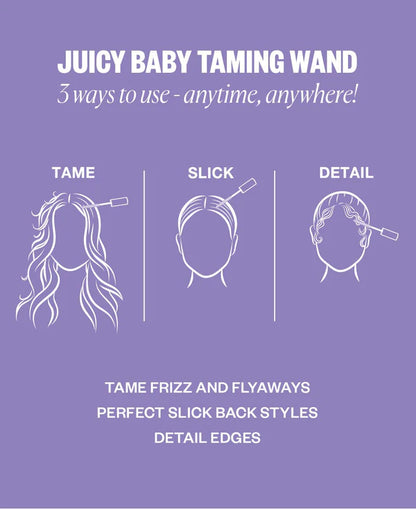 JUICY BABY TAMING WAND
3 ways to use - anytime, anywhere!

TAME

SLICK

DETAIL

TAME FRIZZ AND FLYAWAYS
PERFECT SLICK BACK STYLES
DETAIL EDGES