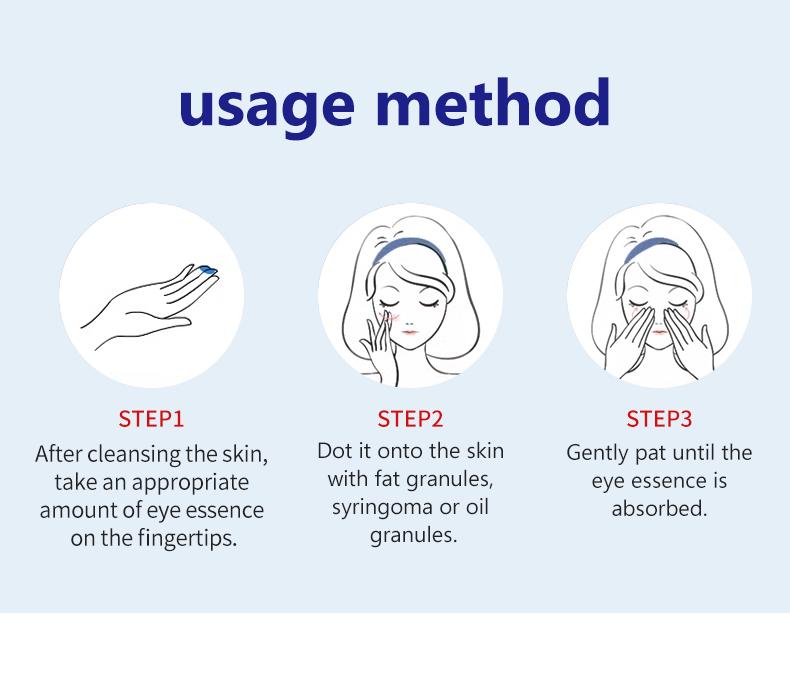 usage method

STEP1
After cleansing the skin, take an appropriate amount of eye essence on the fingertips.

STEP2
Dot it onto the skin with fat granules, syringoma or oil granules.

STEP3
Gently pat until the eye essence is absorbed.