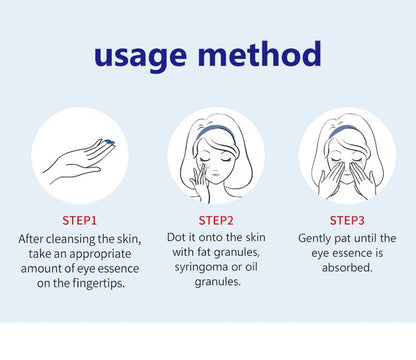 usage method

STEP1
After cleansing the skin, take an appropriate amount of eye essence on the fingertips.

STEP2
Dot it onto the skin with fat granules, syringoma or oil granules.

STEP3
Gently pat until the eye essence is absorbed.