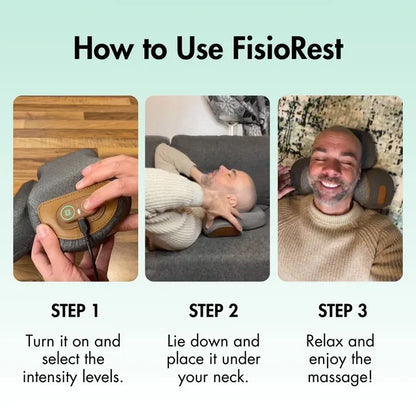 How to Use FisioRest

STEP 1

Turn it on and select the intensity levels.

STEP 2

Lie down and place it under your neck.

STEP 3

Relax and enjoy the massage!